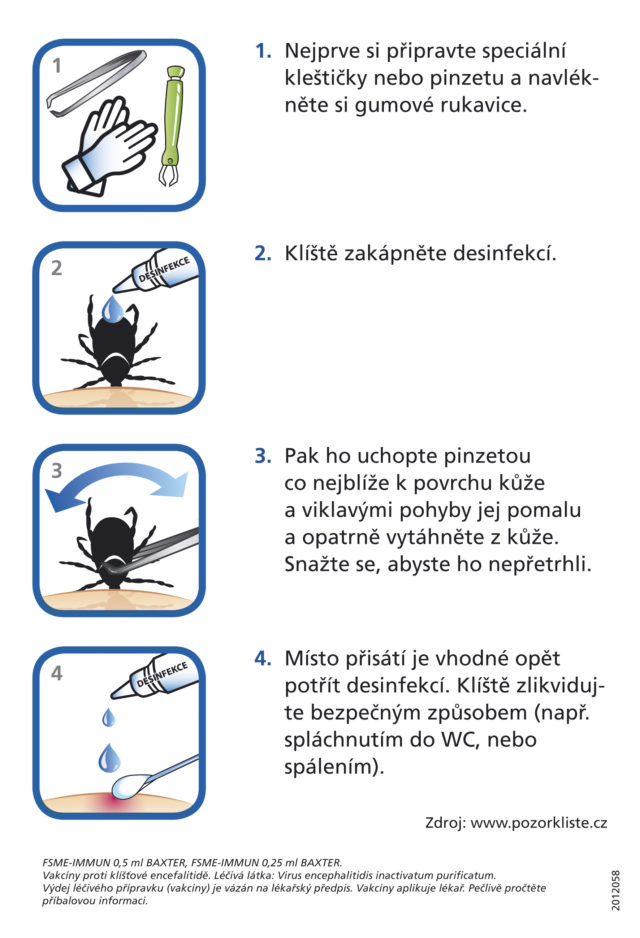 1

1. Nejprve si připravte speciální kleštičky nebo pinzetu a navlékněte si gumové rukavice.

2

DESINFEKCE

2. Klíště zakápněte desinfekcí.

3

3. Pak ho uchopte pinzetou co nejblíže k povrchu kůže a viklavými pohyby jej pomalu a opatrně vytáhněte z kůže. Snažte se, abyste ho nepřetrhli.

4

DESINFEKCE

4. Místo přisátí je vhodné opět potřít desinfekcí. Klíště zlikvidujte bezpečným způsobem (např. spláchnutím do WC, nebo spálením).

Zdroj: www.pozorkliste.cz

FSME-IMMUN 0,5 ml BAXTER, FSME-IMMUN 0,25 ml BAXTER.
Vakcíny proti klíšťové encefalitidě. Léčivá látka: Virus encephalitidis inactivatum purificatum.
Výdej léčivého přípravku (vakcíny) je vázán na lékařský předpis. Vakcíny aplikuje lékař. Pečlivě pročtěte příbalovou informaci.

2012058