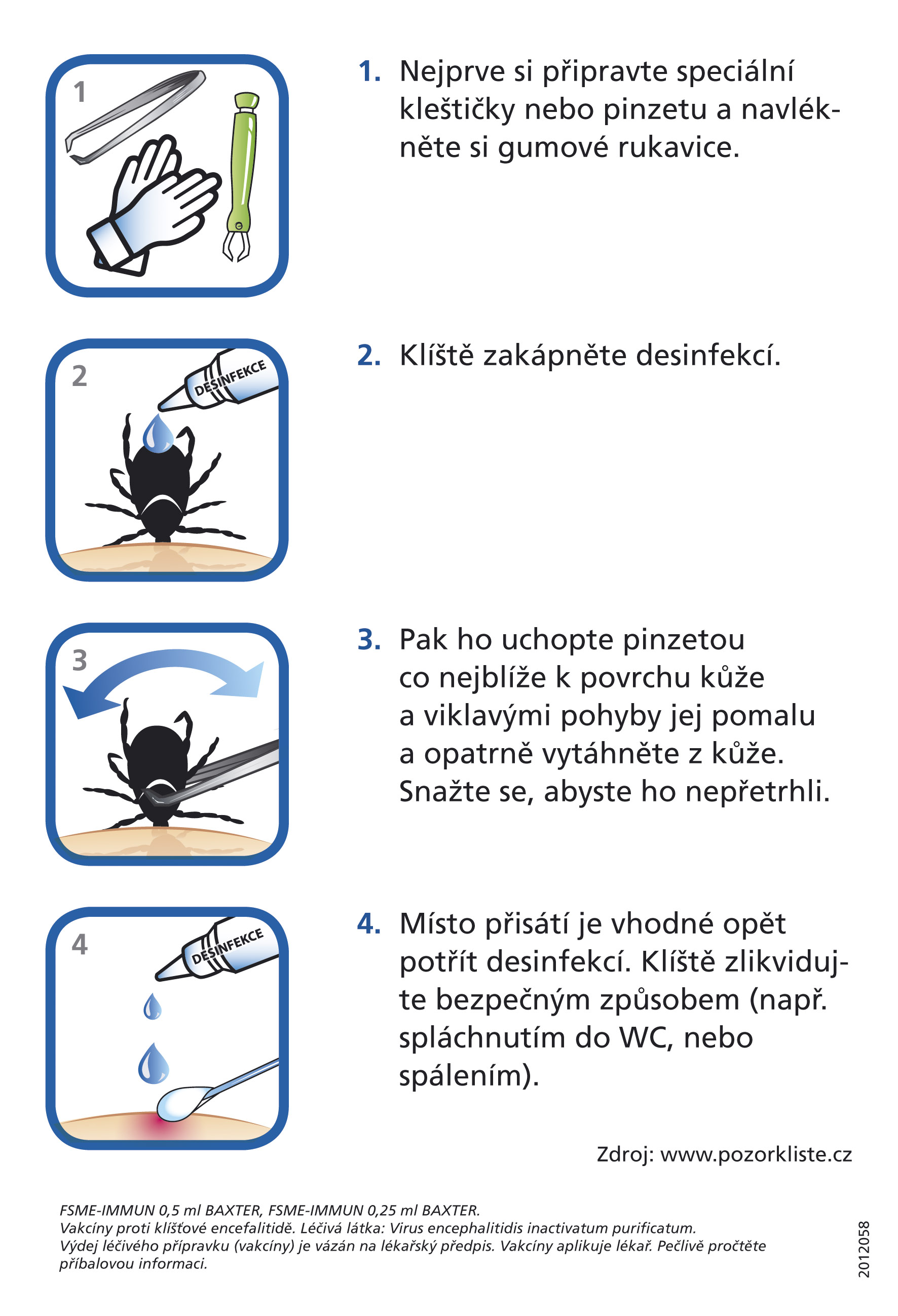 1

1. Nejprve si připravte speciální kleštičky nebo pinzetu a navlékněte si gumové rukavice.

2

DESINFEKCE

2. Klíště zakápněte desinfekcí.

3

3. Pak ho uchopte pinzetou co nejblíže k povrchu kůže a viklavými pohyby jej pomalu a opatrně vytáhněte z kůže. Snažte se, abyste ho nepřetrhli.

4

DESINFEKCE

4. Místo přisátí je vhodné opět potřít desinfekcí. Klíště zlikvidujte bezpečným způsobem (např. spláchnutím do WC, nebo spálením).

Zdroj: www.pozorkliste.cz

FSME-IMMUN 0,5 ml BAXTER, FSME-IMMUN 0,25 ml BAXTER.
Vakcíny proti klíšťové encefalitidě. Léčivá látka: Virus encephalitidis inactivatum purificatum.
Výdej léčivého přípravku (vakcíny) je vázán na lékařský předpis. Vakcíny aplikuje lékař. Pečlivě pročtěte příbalovou informaci.

2012058