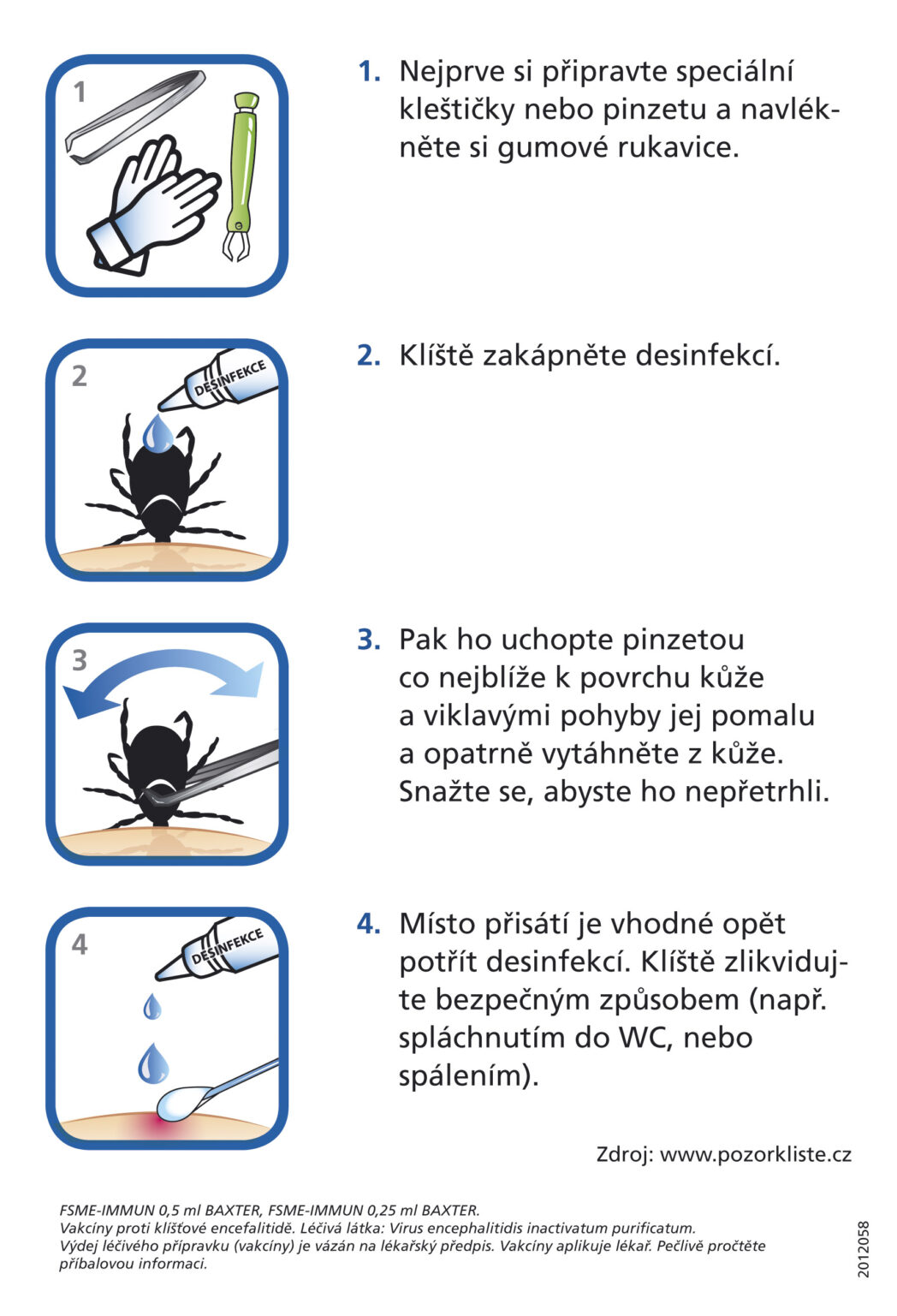 1

1. Nejprve si připravte speciální kleštičky nebo pinzetu a navlékněte si gumové rukavice.

2

DESINFEKCE

2. Klíště zakápněte desinfekcí.

3

3. Pak ho uchopte pinzetou co nejblíže k povrchu kůže a viklavými pohyby jej pomalu a opatrně vytáhněte z kůže. Snažte se, abyste ho nepřetrhli.

4

DESINFEKCE

4. Místo přisátí je vhodné opět potřít desinfekcí. Klíště zlikvidujte bezpečným způsobem (např. spláchnutím do WC, nebo spálením).

Zdroj: www.pozorkliste.cz

FSME-IMMUN 0,5 ml BAXTER, FSME-IMMUN 0,25 ml BAXTER.
Vakcíny proti klíšťové encefalitidě. Léčivá látka: Virus encephalitidis inactivatum purificatum.
Výdej léčivého přípravku (vakcíny) je vázán na lékařský předpis. Vakcíny aplikuje lékař. Pečlivě pročtěte příbalovou informaci.

2012058